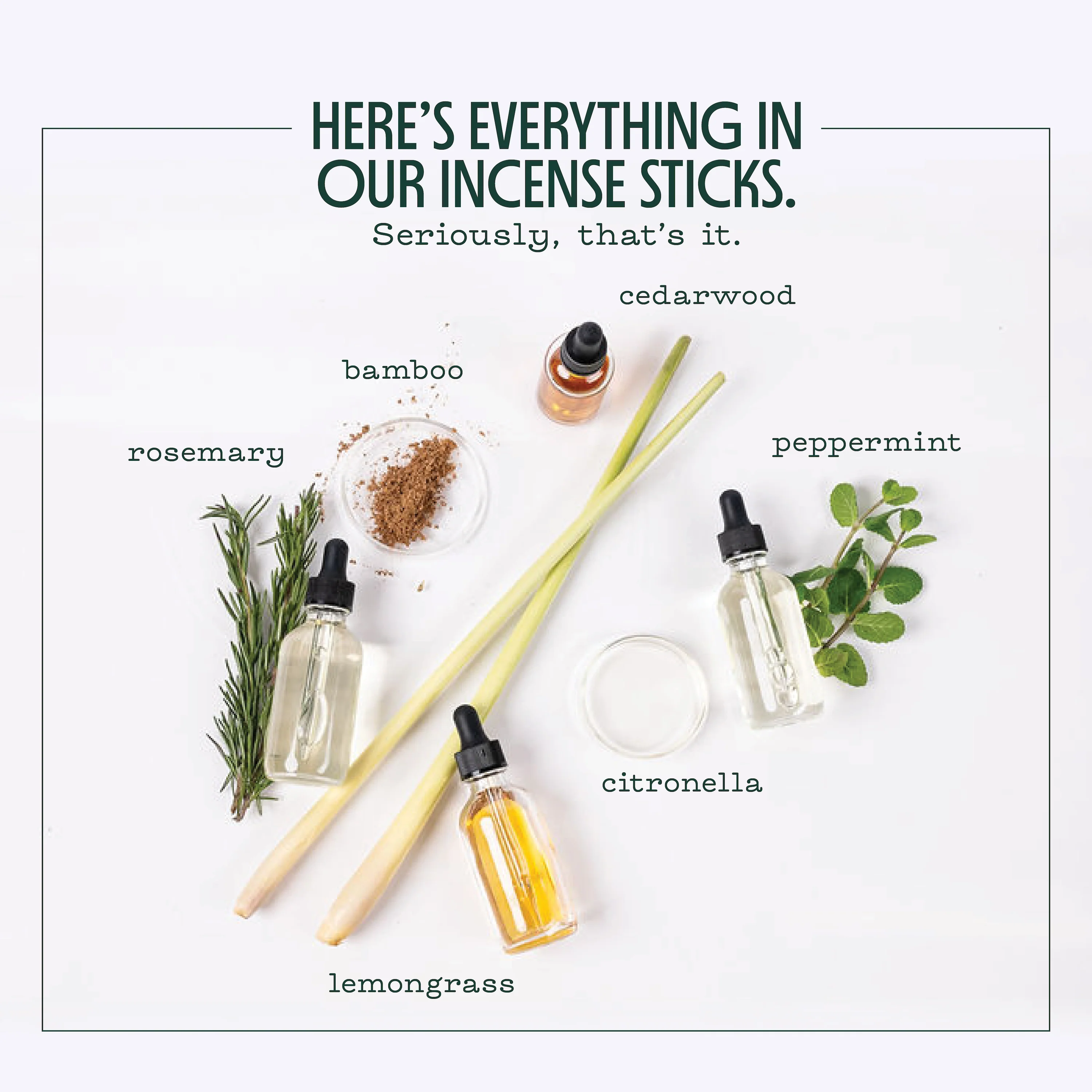 HERE'S EVERYTHING IN OUR INCENSE STICKS.

Seriously, that's it.

cedarwood

bamboo

rosemary

peppermint

citronella

lemongrass